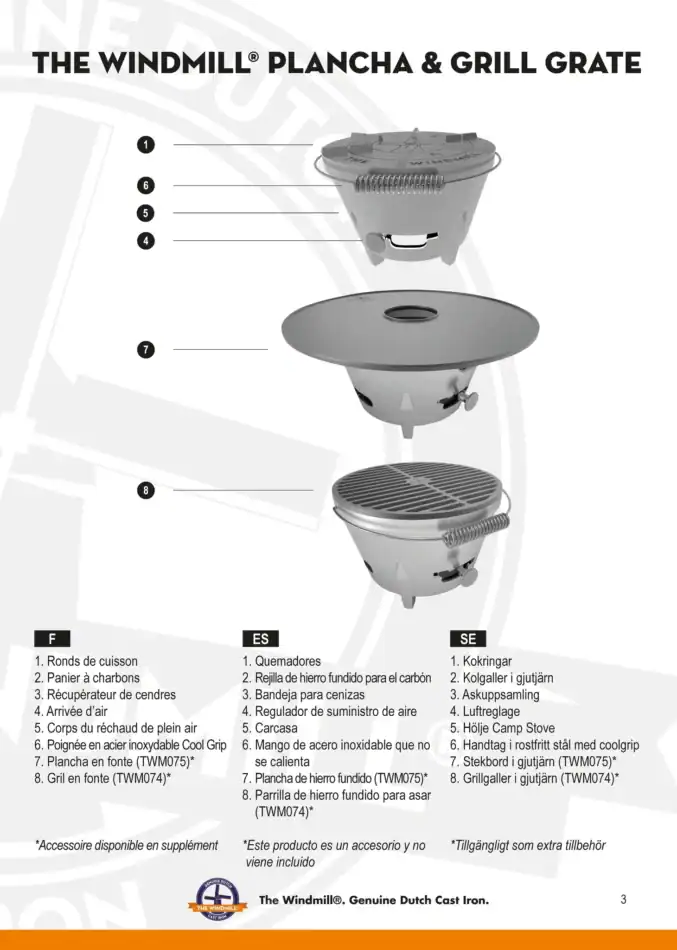 THE WINDMILL® PLANCHA & GRILL GRATE

1

6

5

4

7

8

F

1. Ronds de cuisson
2. Panier à charbons
3. Récupérateur de cendres
4. Arrivée d'air
5. Corps du réchaud de plein air
6. Poignée en acier inoxydable Cool Grip
7. Plancha en fonte (TWM075)*
8. Gril en fonte (TWM074)*

*Accessoire disponible en supplément

ES

1. Quemadores
2. Rejilla de hierro fundido para el carbón
3. Bandeja para cenizas
4. Regulador de suministro de aire
5. Carcasa
6. Mango de acero inoxidable que no se calienta
7. Plancha de hierro fundido (TWM075)*
8. Parrilla de hierro fundido para asar (TWM074)*

*Este producto es un accesorio y no viene incluido

SE

1. Kokringar
2. Kolgaller i gjutjärn
3. Askuppsamling
4. Luftreglage
5. Hölje Camp Stove
6. Handtag i rostfritt stål med coolgrip
7. Stekbord i gjutjärn (TWM075)*
8. Grillgaller i gjutjärn (TWM074)*

*Tillgängligt som extra tillbehör

THE WINDMILL

The Windmill®. Genuine Dutch Cast Iron.

3